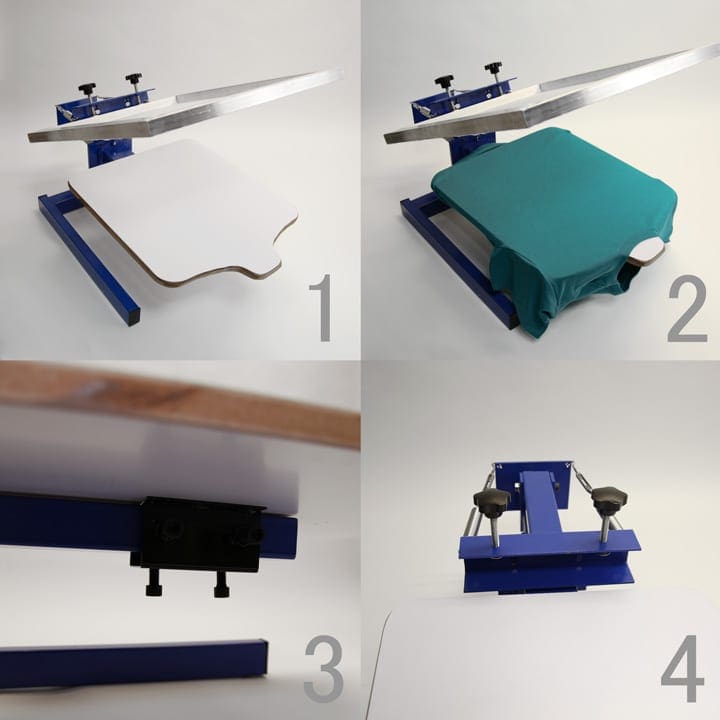 1

2

3

4